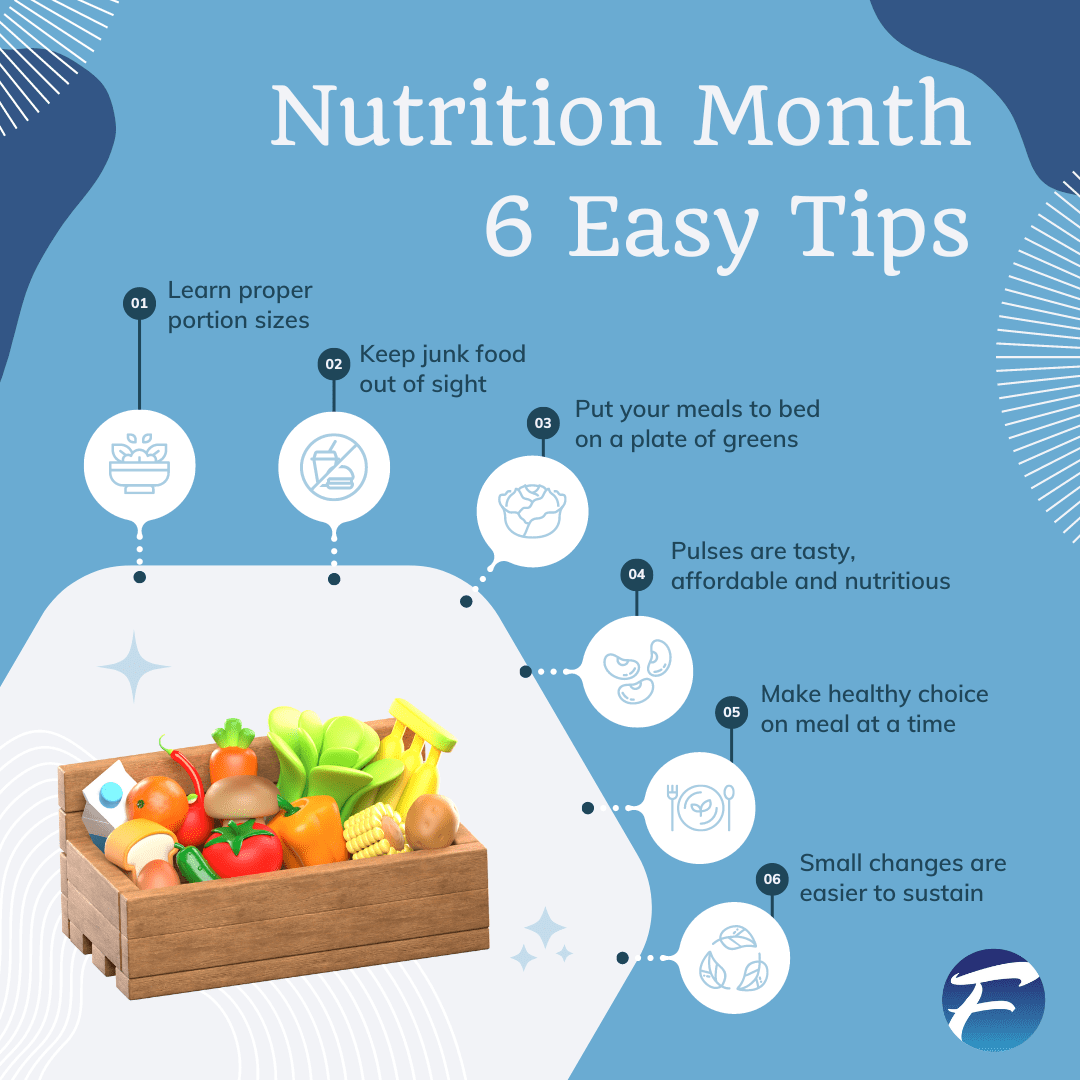 Nutrition Month
6 Easy Tips

01 Learn proper portion sizes

02 Keep junk food out of sight

03 Put your meals to bed on a plate of greens

04 Pulses are tasty, affordable and nutritious

05 Make healthy choice on meal at a time

06 Small changes are easier to sustain

F